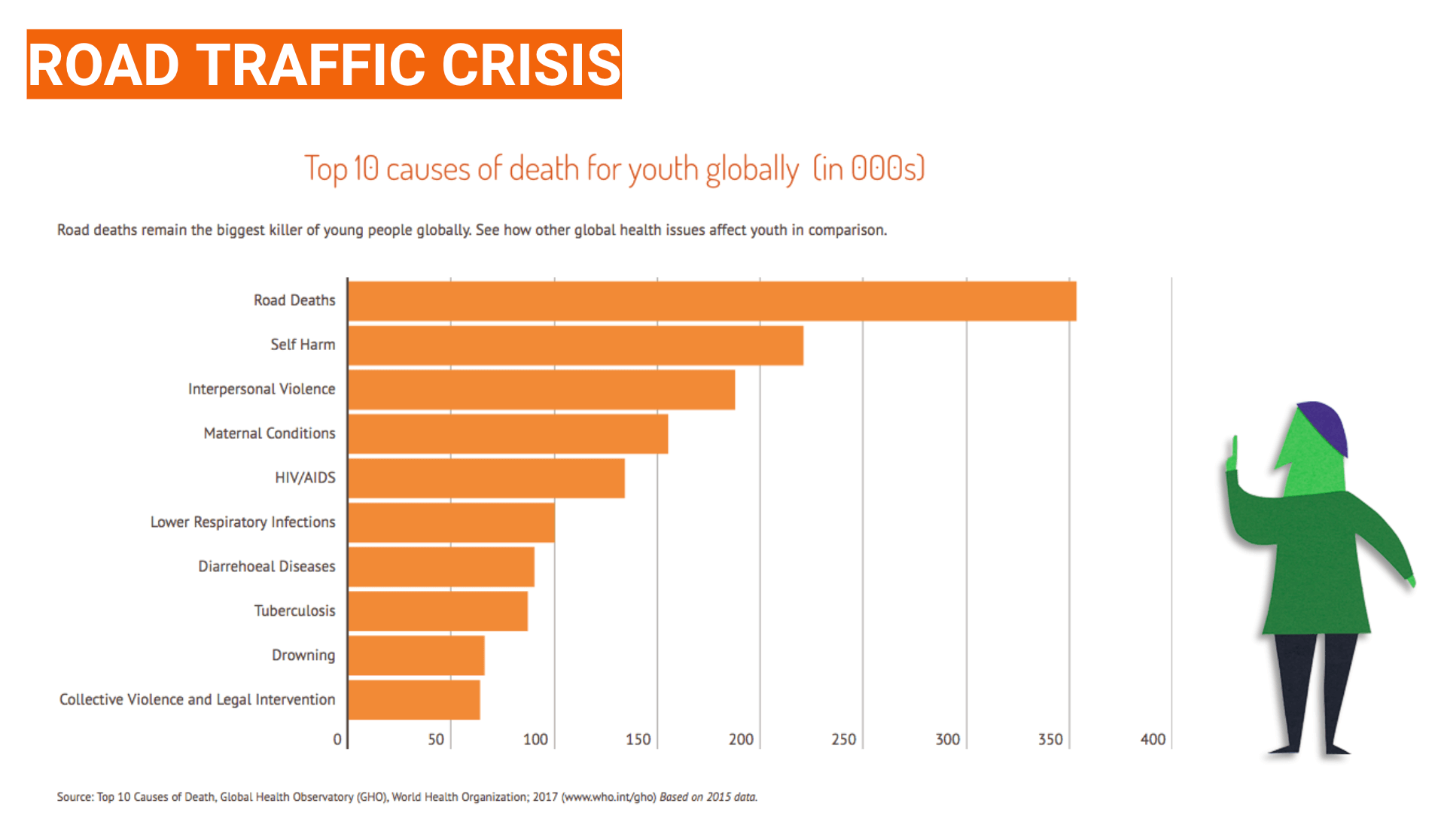 ROAD TRAFFIC CRISIS

Top 10 causes of death for youth globally (in 000s)

Road deaths remain the biggest killer of young people globally. See how other global health issues affect youth in comparison.

Road Deaths
Self Harm
Interpersonal Violence
Maternal Conditions
HIV/AIDS
Lower Respiratory Infections
Diarrehoeal Diseases
Tuberculosis
Drowning
Collective Violence and Legal Intervention

0 50 100 150 200 250 300 350 400

Source: Top 10 Causes of Death, Global Health Observatory (GHO), World Health Organization; 2017 (www.who.int/gho) Based on 2015 data.